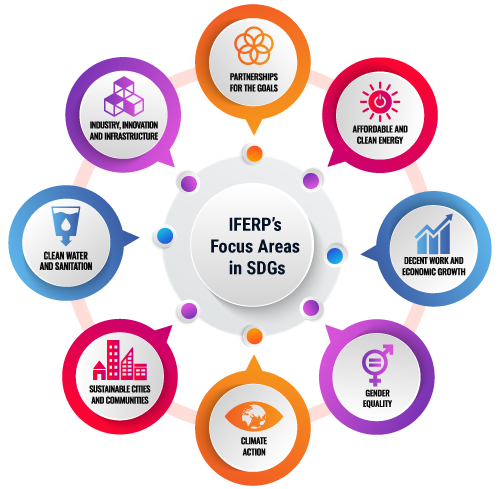 IFERP's Focus Areas in SDGs

PARTNERSHIPS FOR THE GOALS

AFFORDABLE AND CLEAN ENERGY

DECENT WORK AND ECONOMIC GROWTH

GENDER EQUALITY

CLIMATE ACTION

SUSTAINABLE CITIES AND COMMUNITIES

CLEAN WATER AND SANITATION

INDUSTRY, INNOVATION AND INFRASTRUCTURE