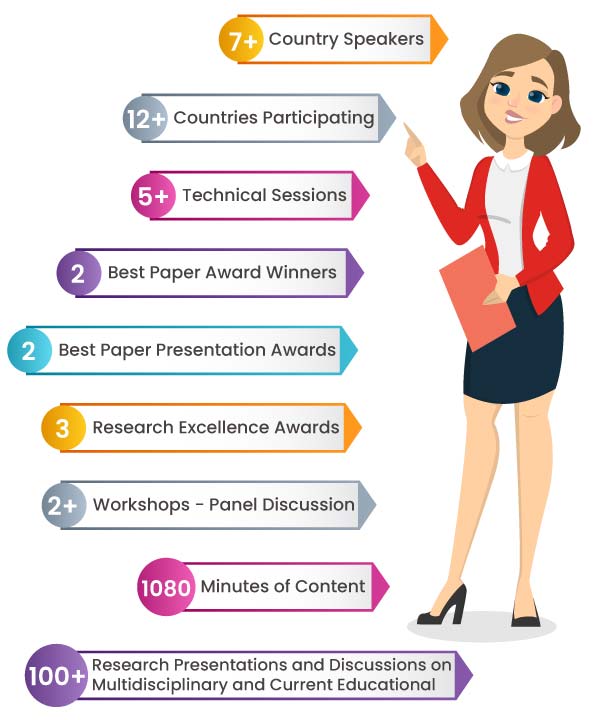 7+ Country Speakers

12+ Countries Participating

5+ Technical Sessions

2 Best Paper Award Winners

2 Best Paper Presentation Awards

3 Research Excellence Awards

2+ Workshops - Panel Discussion

1080 Minutes of Content

100+ Research Presentations and Discussions on Multidisciplinary and Current Educational